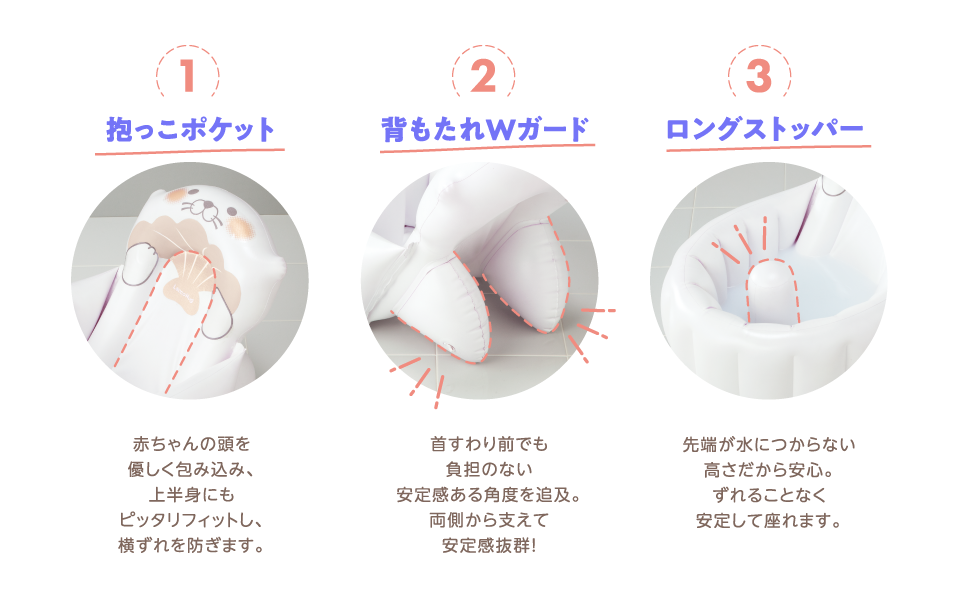 1

抱っこポケット

赤ちゃんの頭を優しく包み込み、上半身にもピッタリフィットし、横ずれを防ぎます。

2

背もたれWガード

首すわり前でも負担のない安定感ある角度を追及。両側から支えて安定感抜群!

3

ロングストッパー

先端が水につからない高さだから安心。ずれることなく安定して座れます。