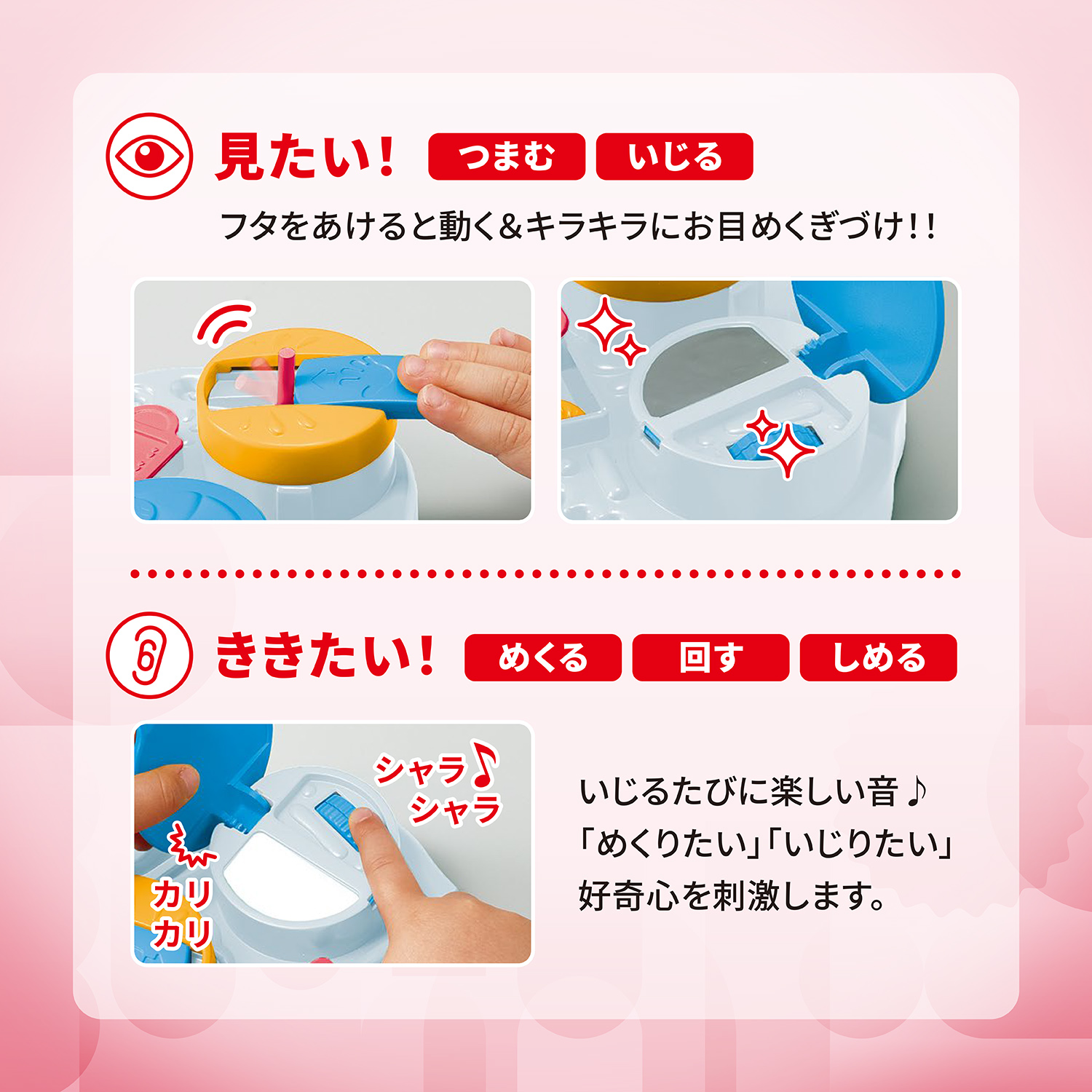 見たい! つまむ いじる

フタをあけると動く&キラキラにお目めくぎづけ!!

ききたい! めくる 回す しめる

シャラ♪
シャラ

カリ
カリ

いじるたびに楽しい音♪
「めくりたい」「いじりたい」
好奇心を刺激します。